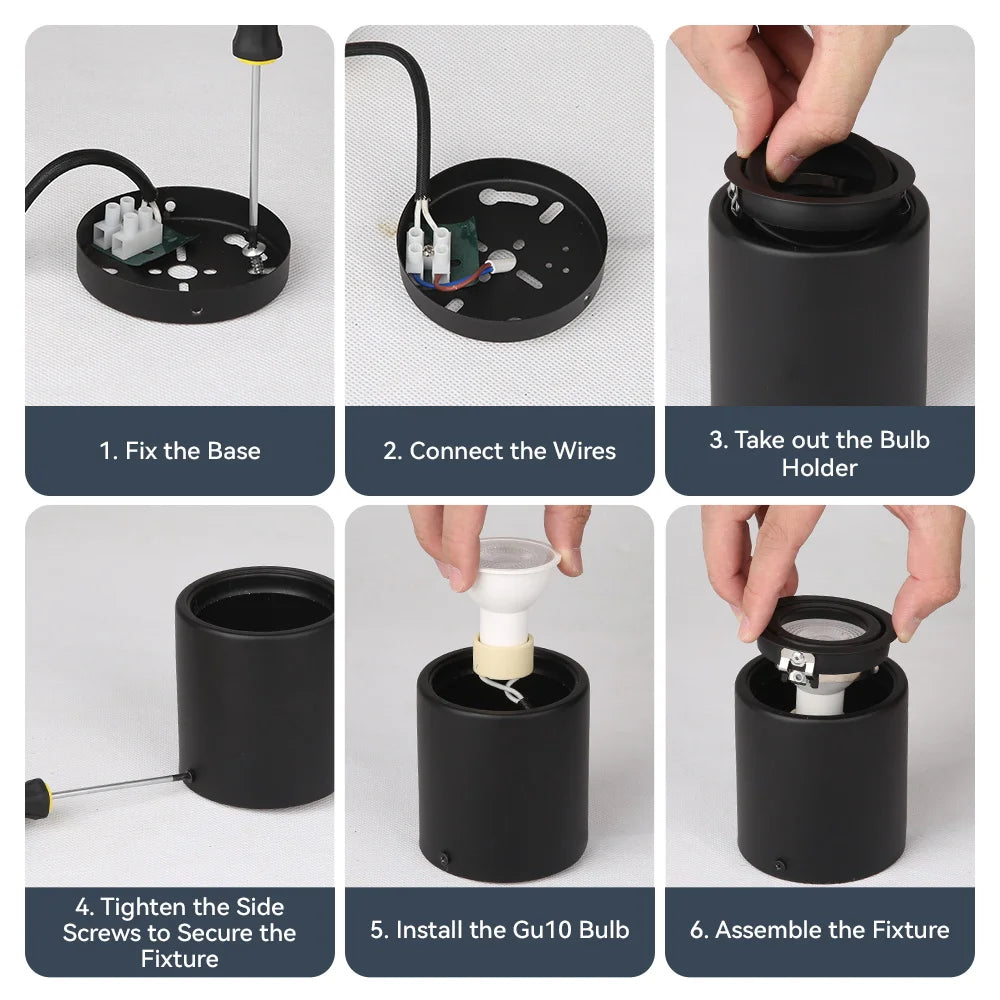 1. Fix the Base

2. Connect the Wires

3. Take out the Bulb Holder

4. Tighten the Side Screws to Secure the Fixture

5. Install the Gu10 Bulb

6. Assemble the Fixture